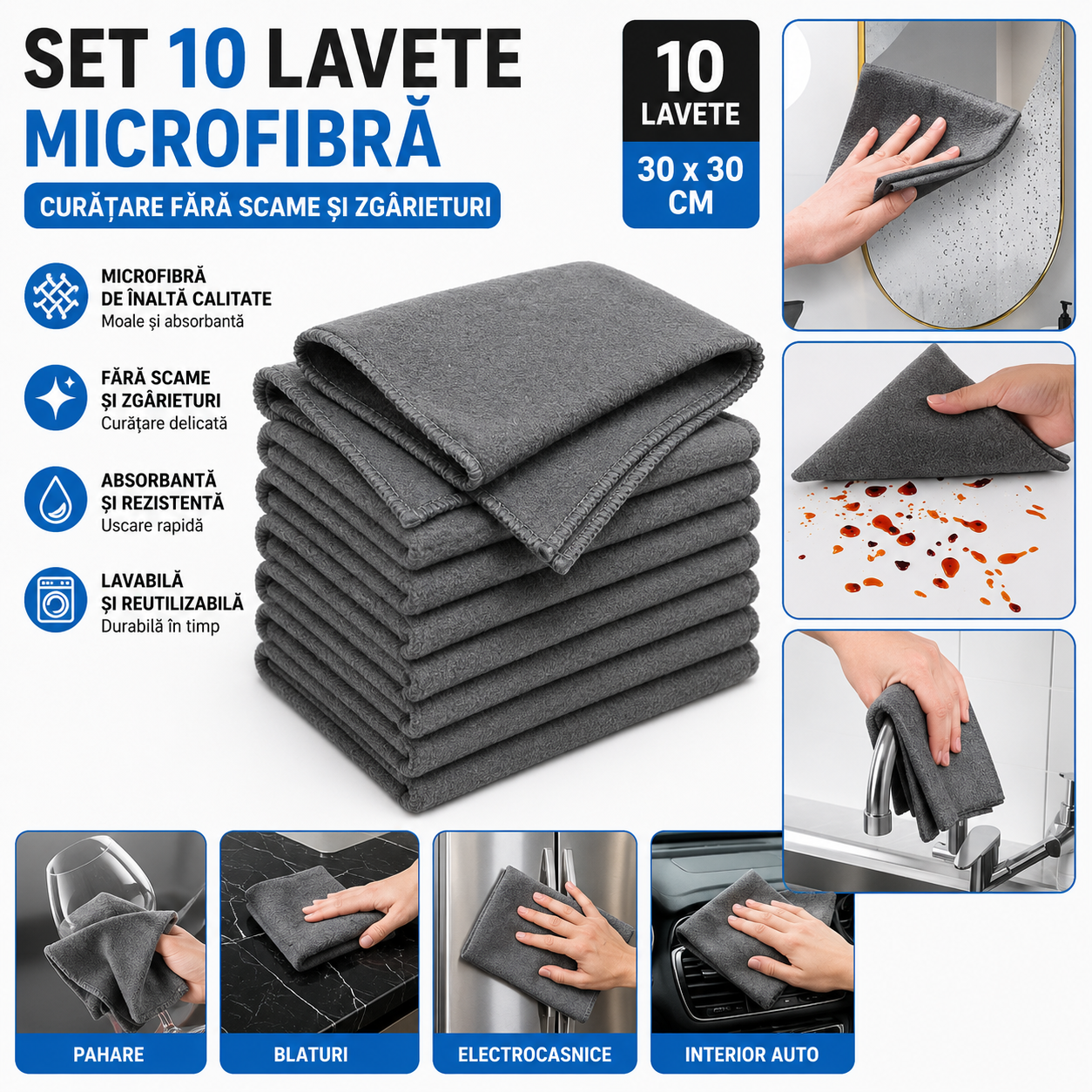 SET 10 LAVETE MICROFIBRĂ

CURĂȚARE FĂRĂ SCAME ȘI ZGÂRIETURI

10 LAVETE

30 x 30 CM

MICROFIBRĂ DE ÎNALTĂ CALITATE
Moale și absorbantă

FĂRĂ SCAME ȘI ZGÂRIETURI
Curățare delicată

ABSORBANTĂ ȘI REZISTENTĂ
Uscare rapidă

LAVABILĂ ȘI REUTILIZABILĂ
Durabilă în timp

PAHARE

BLATURI

ELECTROCASNICE

INTERIOR AUTO