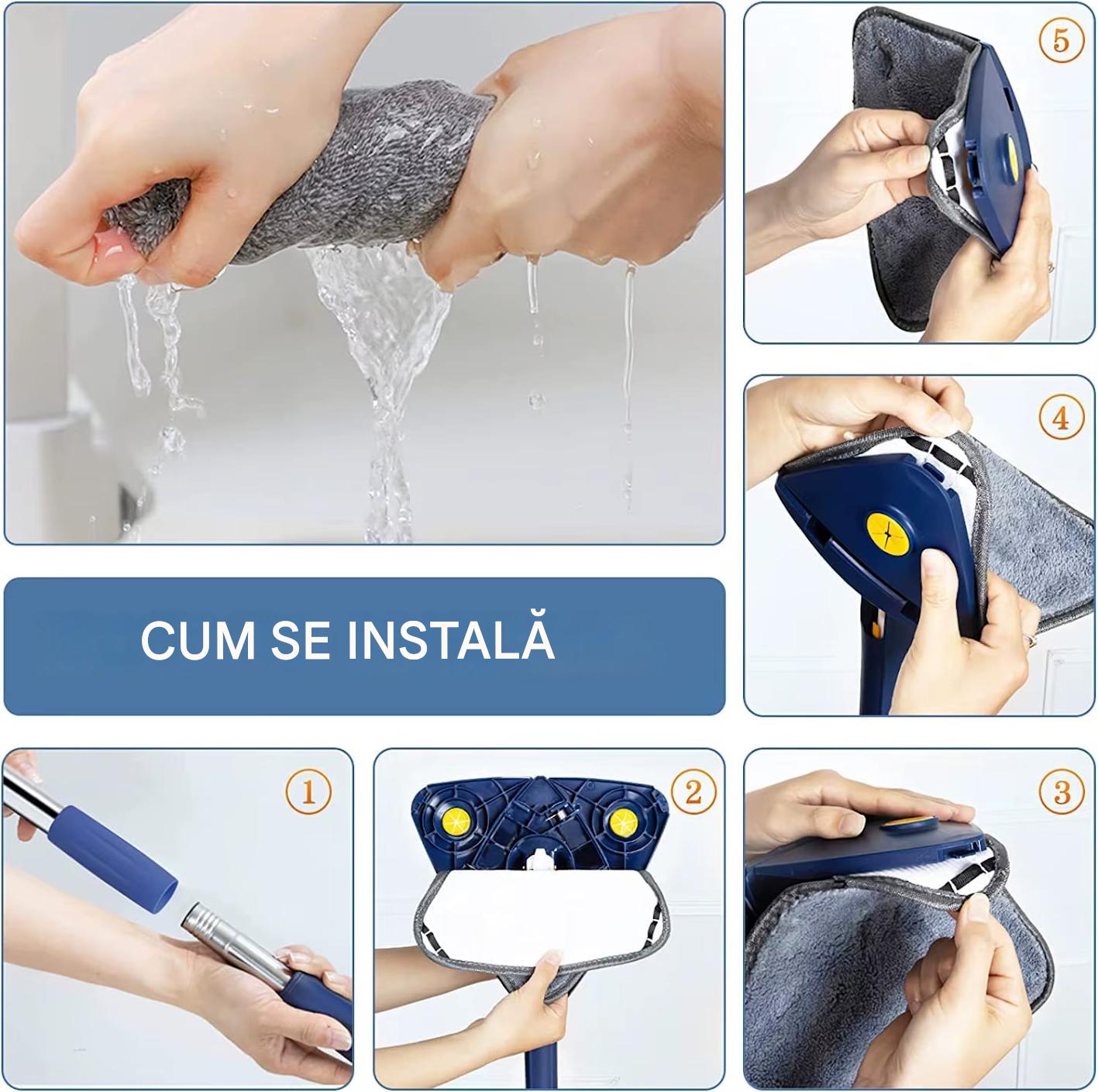 5

4

CUM SE INSTALĂ

1

2

3